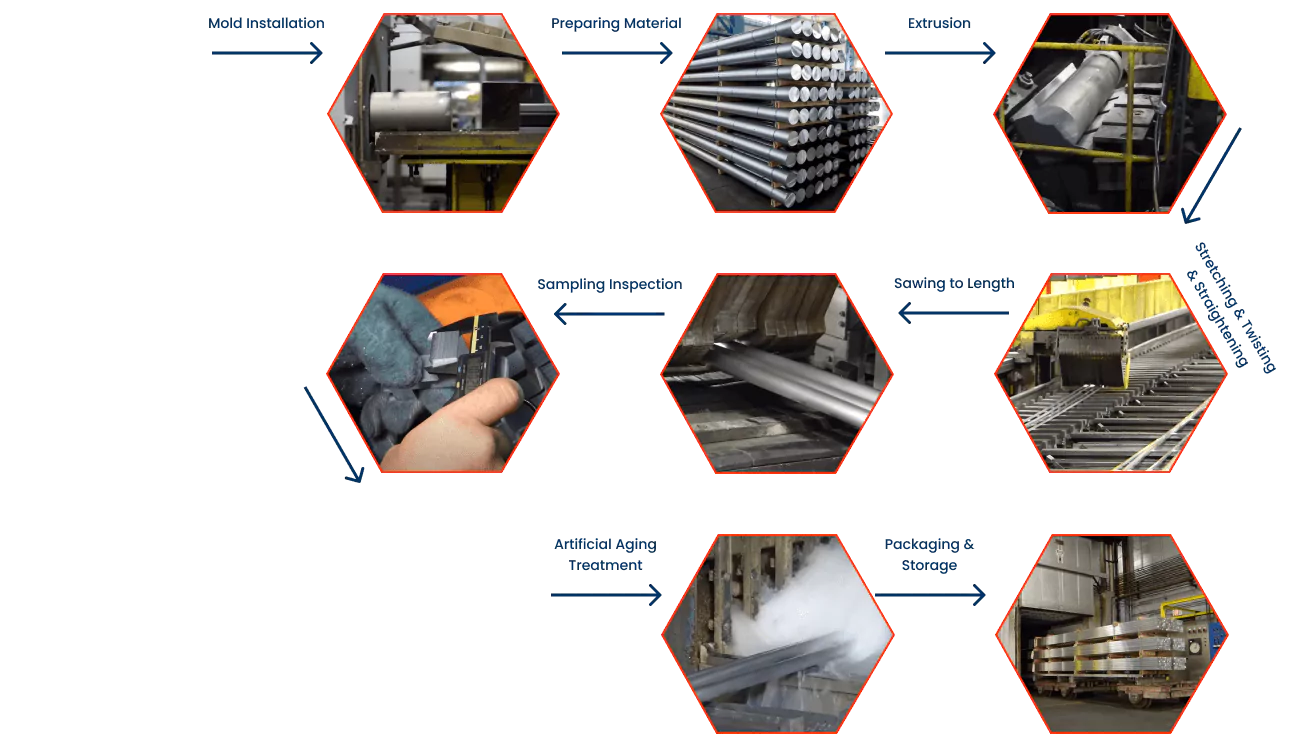 Mold Installation

Preparing Material

Extrusion

Stretching & Twisting & Straightening

Sawing to Length

Sampling Inspection

Artificial Aging Treatment

Packaging & Storage